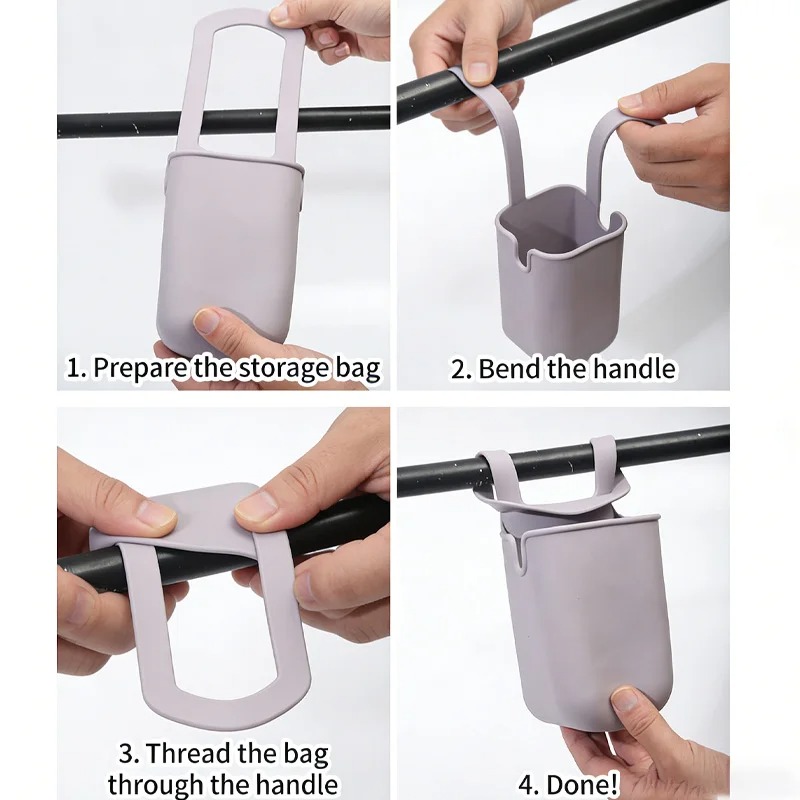 1. Prepare the storage bag

2. Bend the handle

3. Thread the bag through the handle

4. Done!