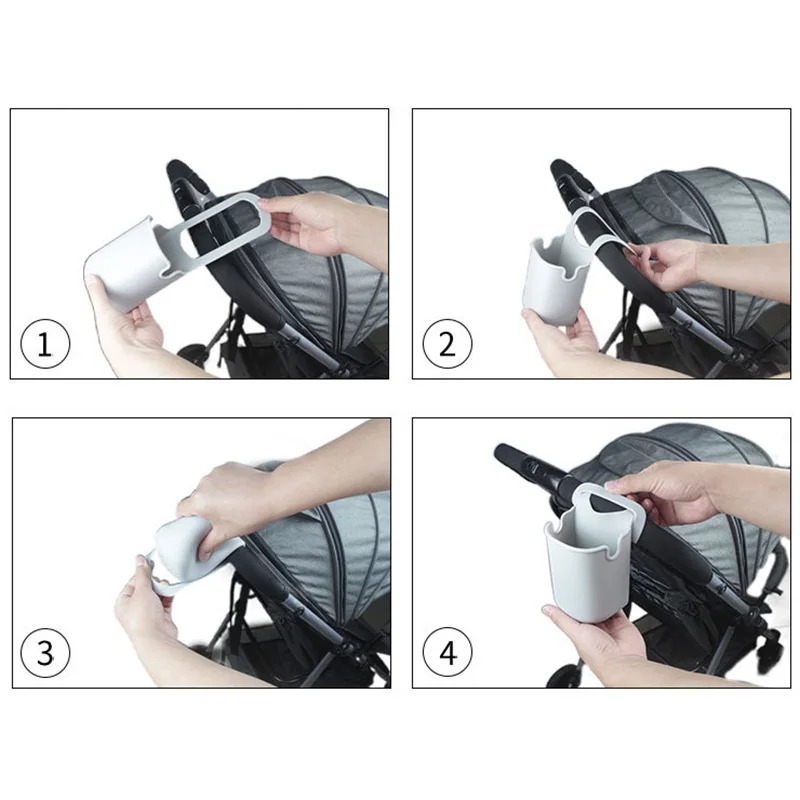 1

2

3

4