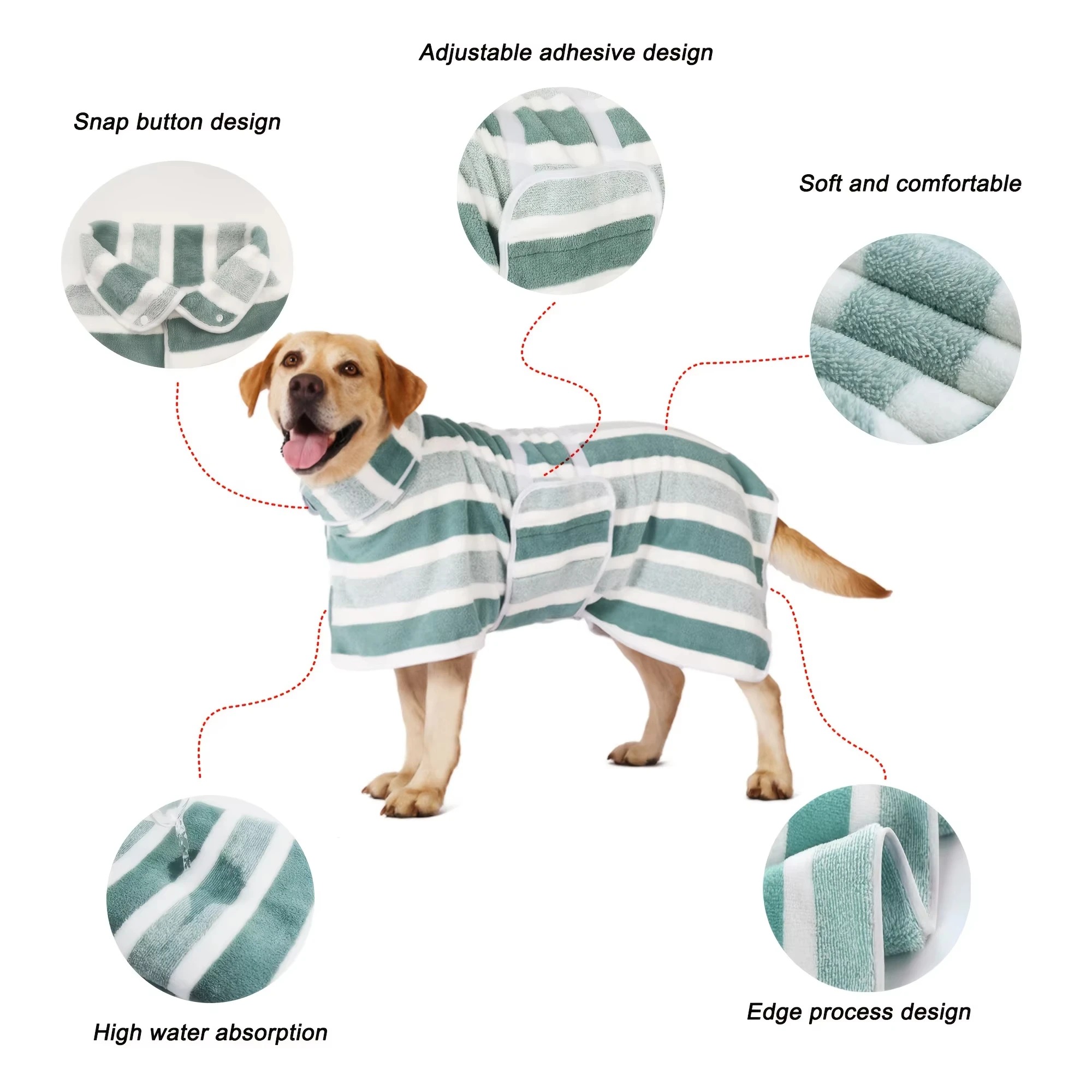 Adjustable adhesive design

Snap button design

Soft and comfortable

High water absorption

Edge process design