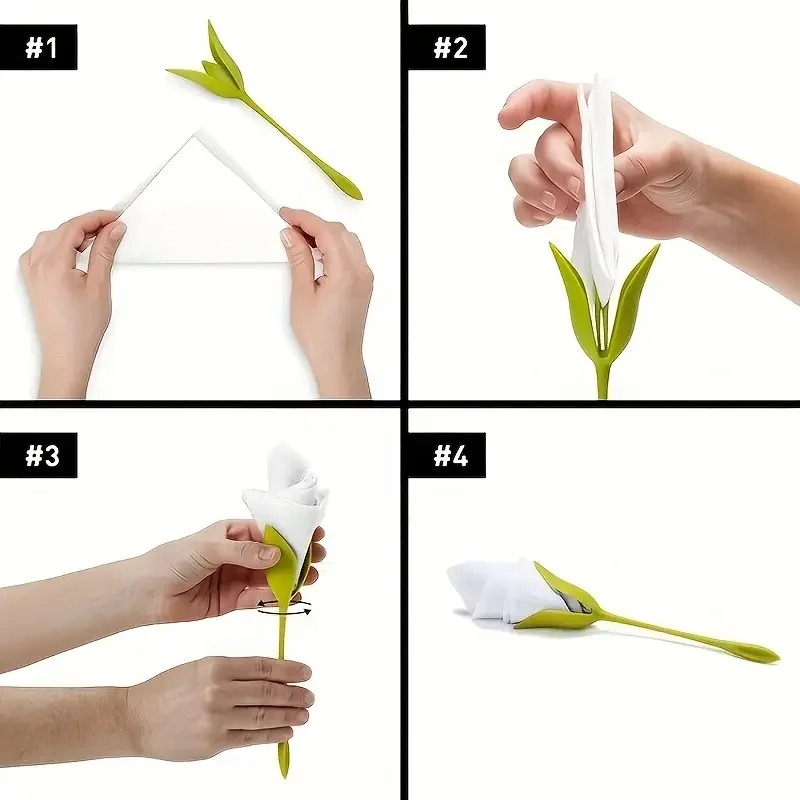 #1

#2

#3

#4