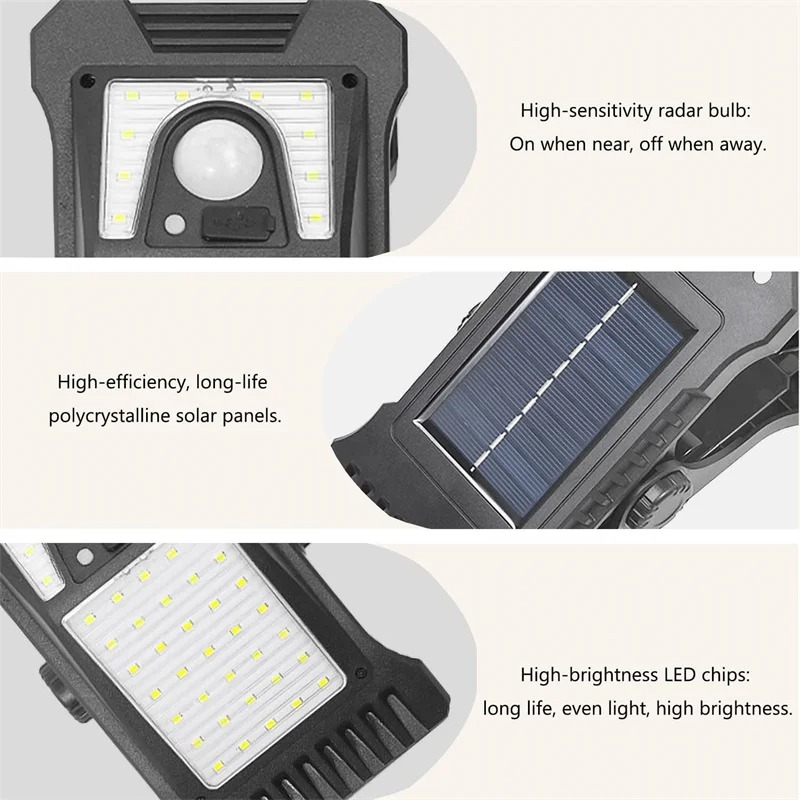 High-sensitivity radar bulb:
On when near, off when away.

High-efficiency, long-life
polycrystalline solar panels.

High-brightness LED chips:
long life, even light, high brightness.