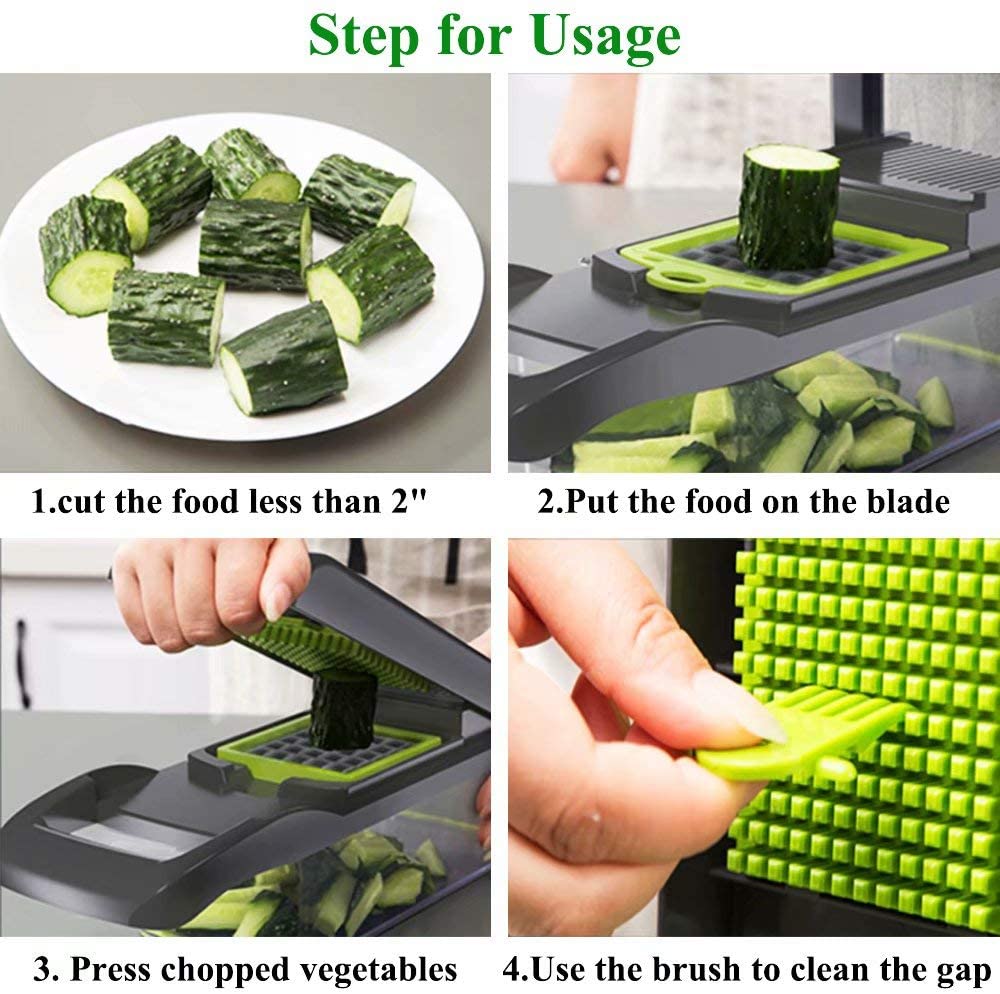 Step for Usage

1.cut the food less than 2"

2.Put the food on the blade

3. Press chopped vegetables

4.Use the brush to clean the gap