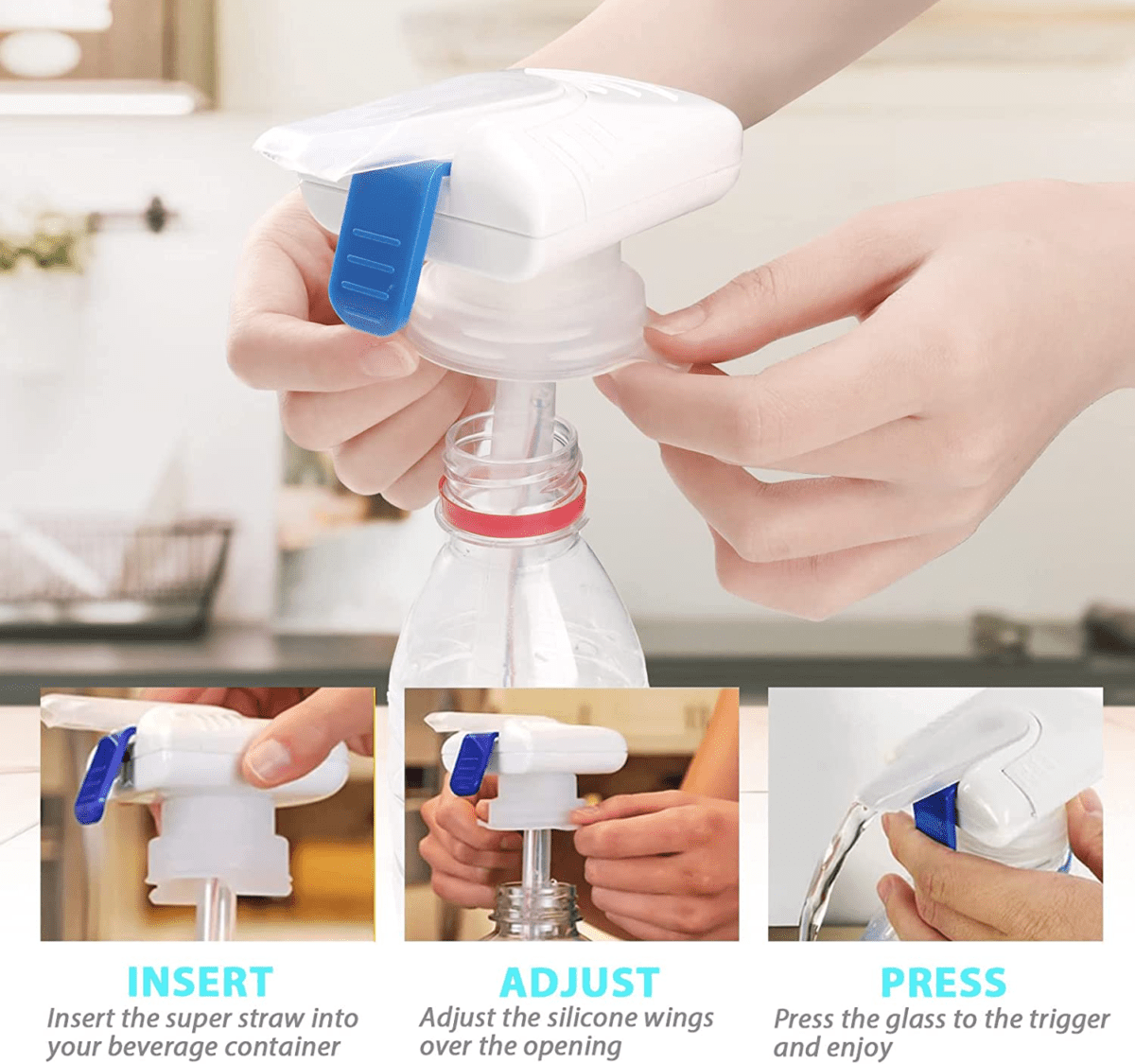 INSERT
Insert the super straw into your beverage container

ADJUST
Adjust the silicone wings over the opening

PRESS
Press the glass to the trigger and enjoy