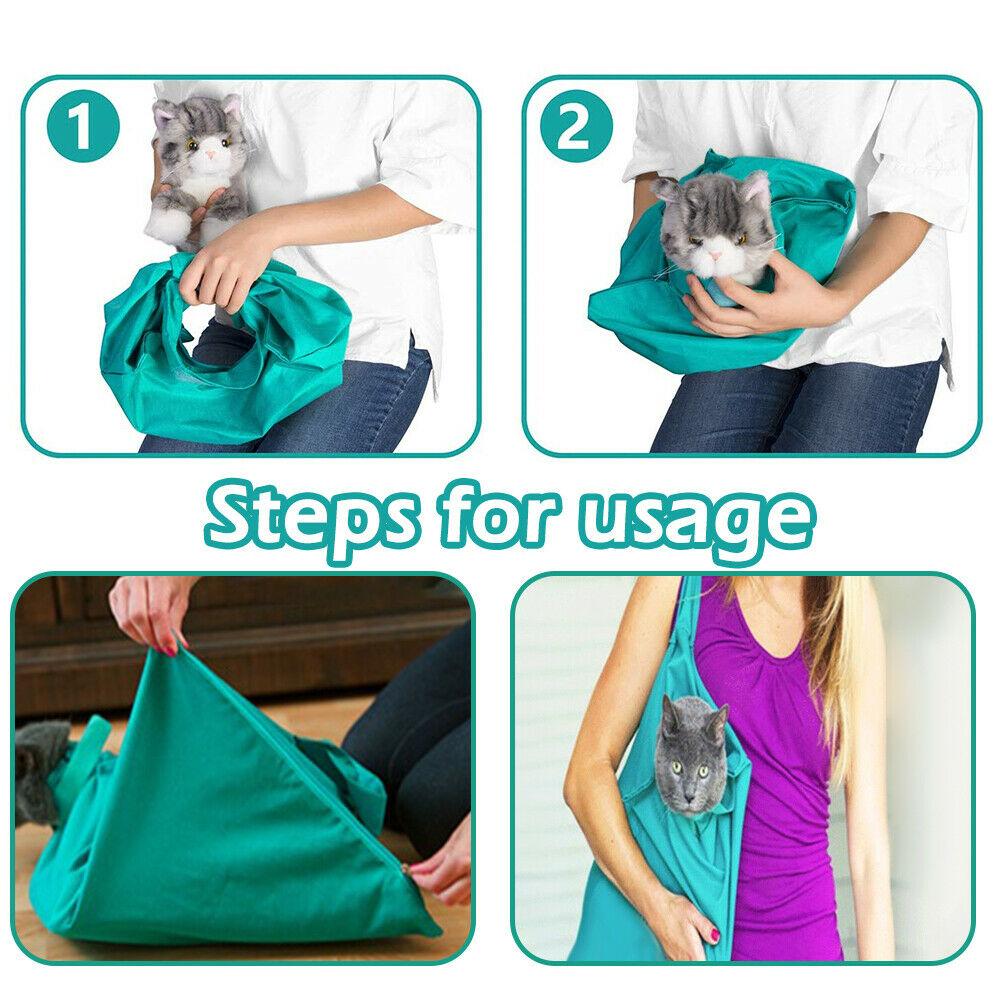 1

2

Steps for usage