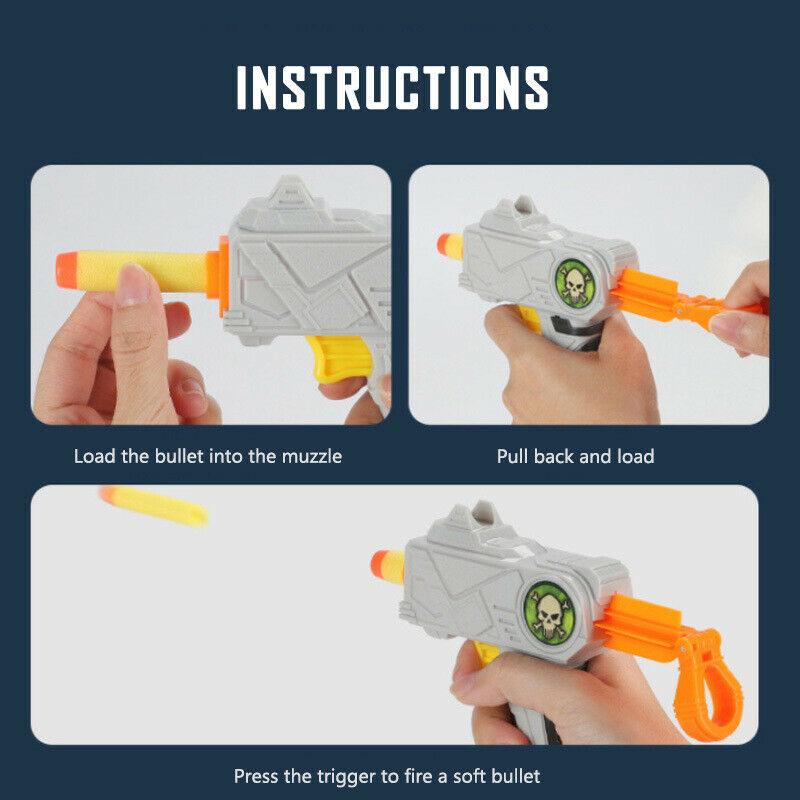 INSTRUCTIONS

Load the bullet into the muzzle

Pull back and load

Press the trigger to fire a soft bullet