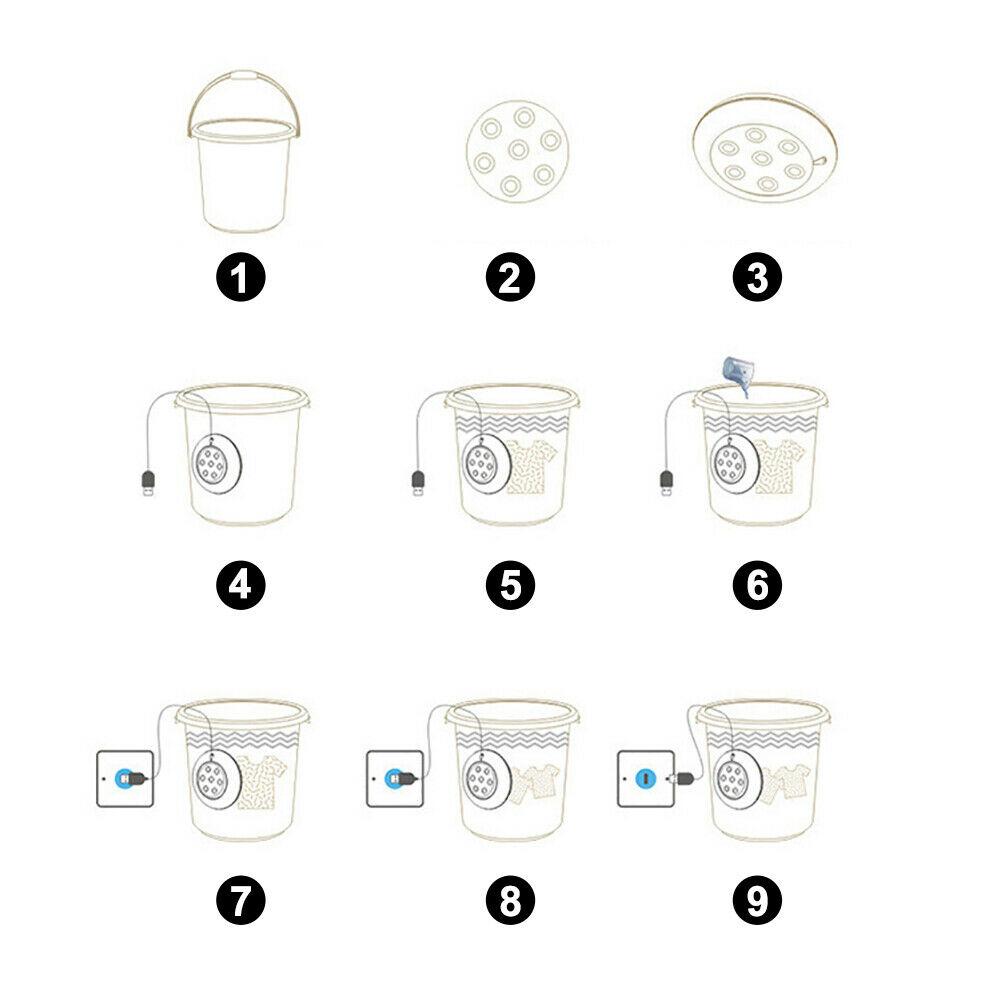 1 2 3

4 5 6

7 8 9