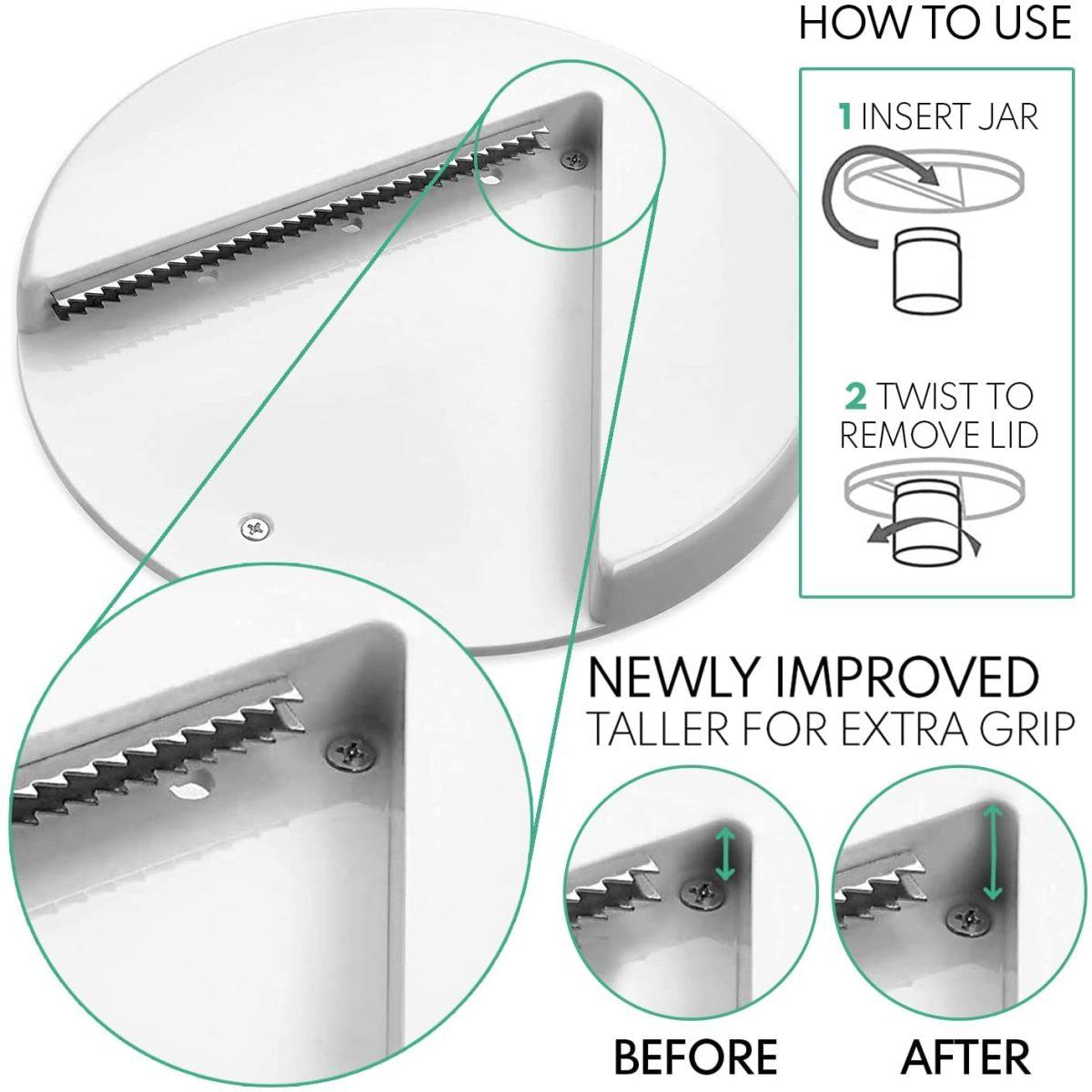 HOW TO USE

1 INSERT JAR

2 TWIST TO REMOVE LID

NEWLY IMPROVED
TALLER FOR EXTRA GRIP

BEFORE

AFTER