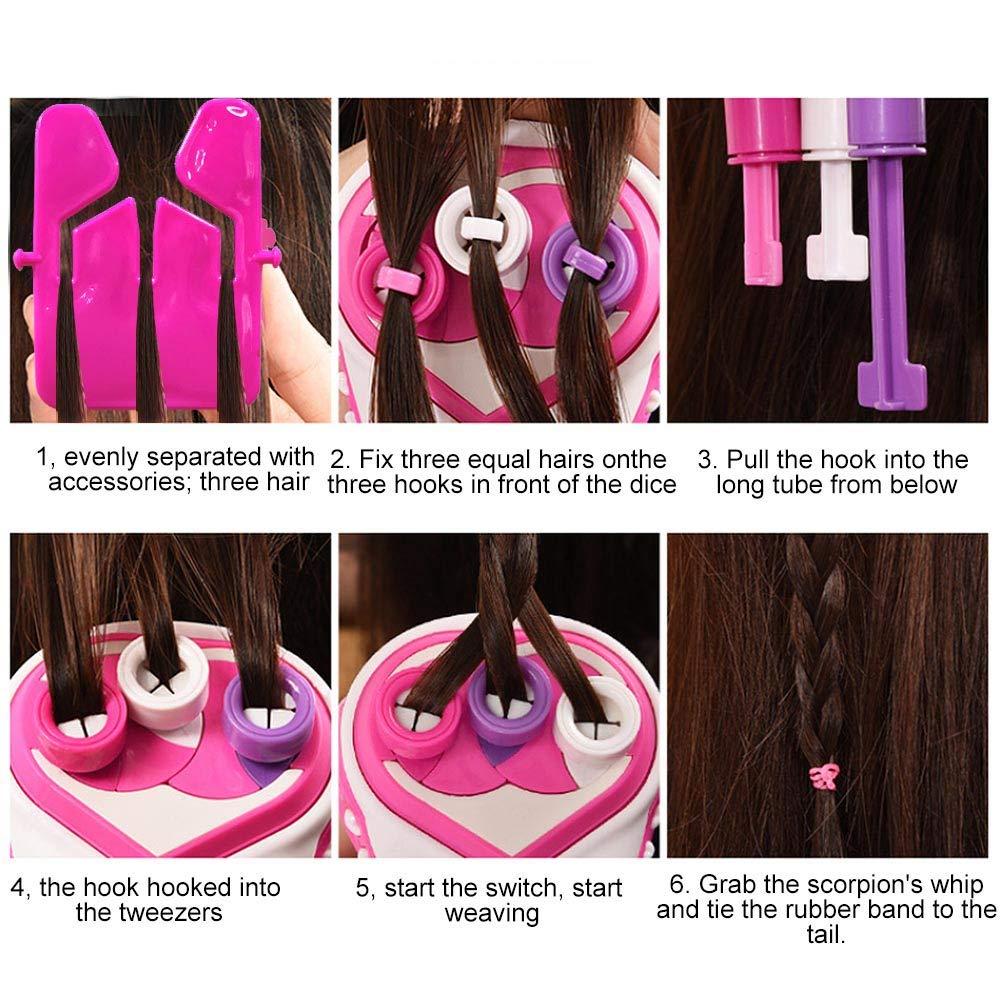 1, evenly separated with accessories; three hair

2. Fix three equal hairs onthe three hooks in front of the dice

3. Pull the hook into the long tube from below

4, the hook hooked into the tweezers

5, start the switch, start weaving

6. Grab the scorpion's whip and tie the rubber band to the tail.