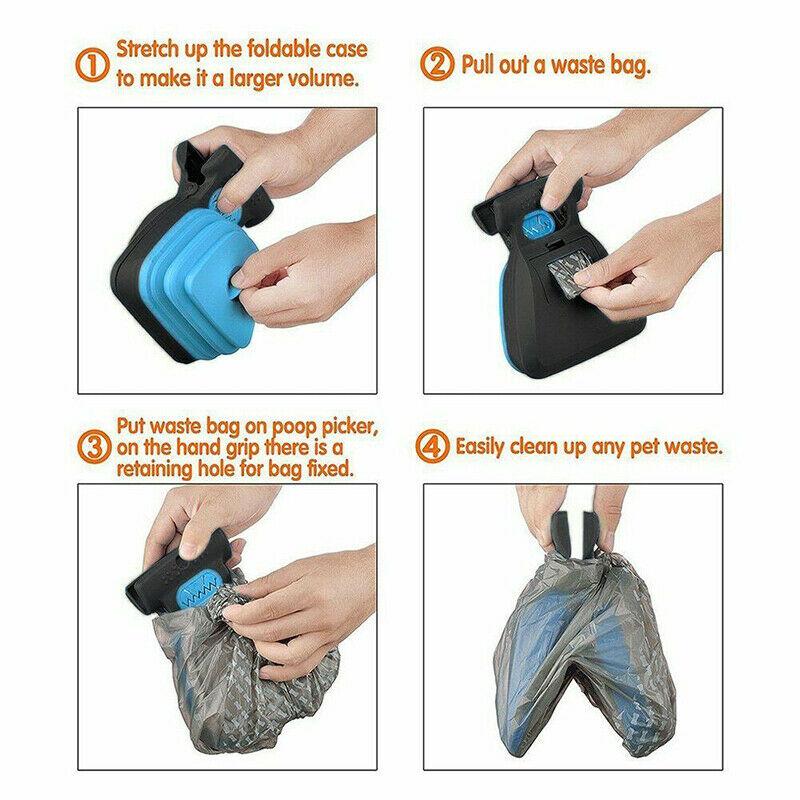 ① Stretch up the foldable case to make it a larger volume.

② Pull out a waste bag.

③ Put waste bag on poop picker, on the hand grip there is a retaining hole for bag fixed.

④ Easily clean up any pet waste.