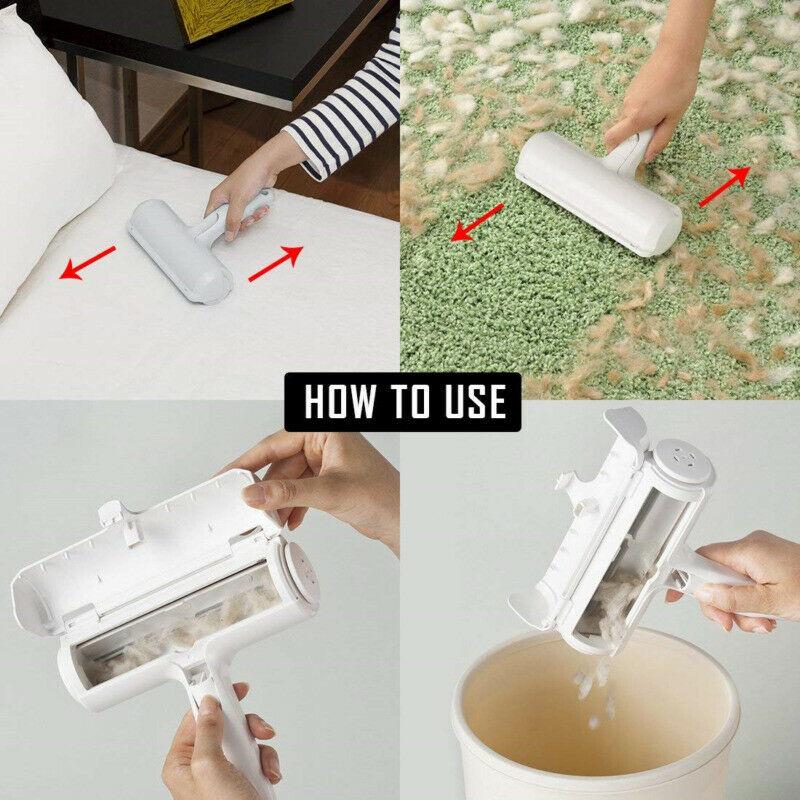 HOW TO USE