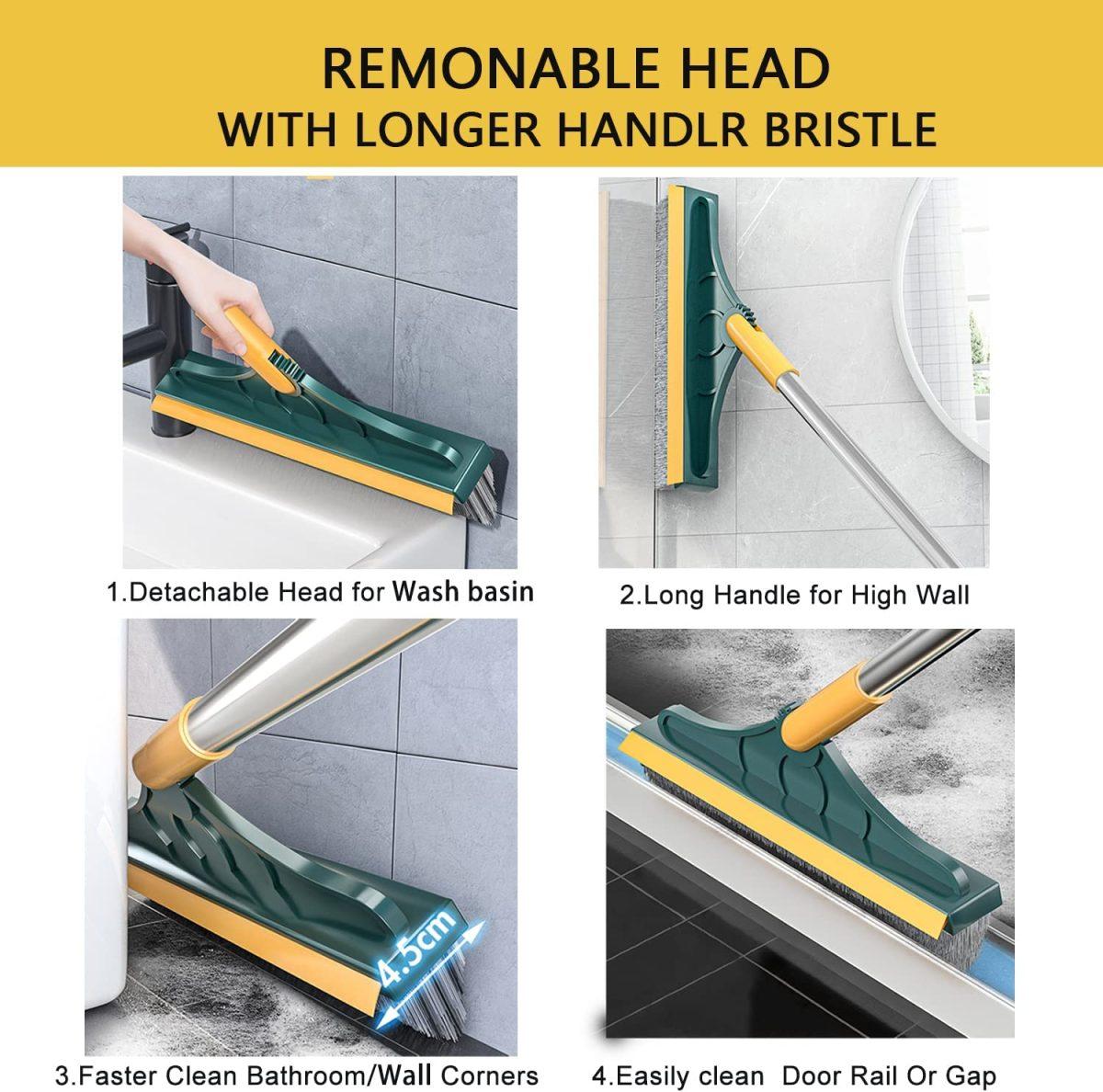 REMONABLE HEAD
WITH LONGER HANDLR BRISTLE

1.Detachable Head for Wash basin

2.Long Handle for High Wall

4.5cm

3.Faster Clean Bathroom/Wall Corners

4.Easily clean  Door Rail Or Gap