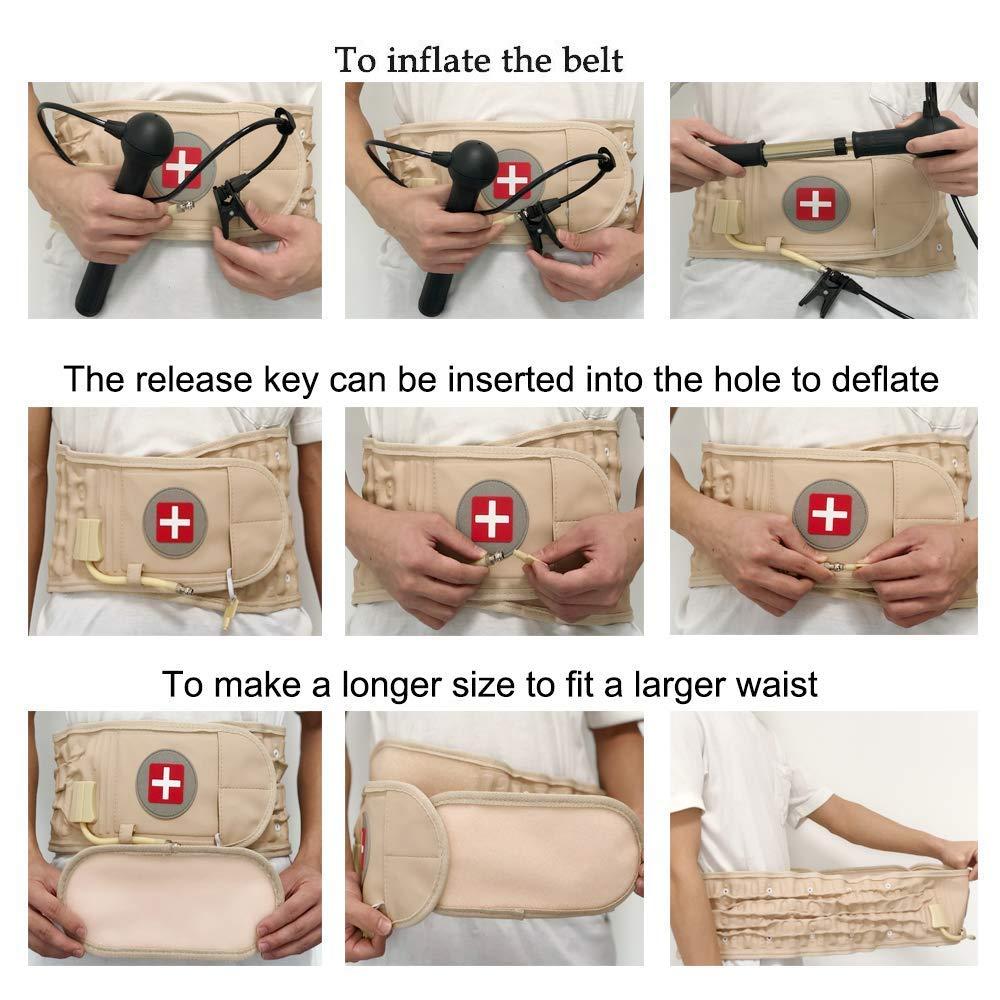 To inflate the belt

The release key can be inserted into the hole to deflate

To make a longer size to fit a larger waist